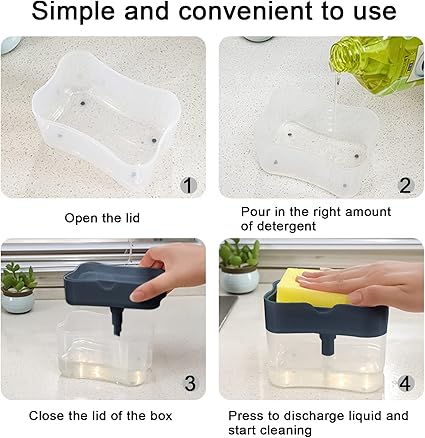 Simple and convenient to use

1

Open the lid

2

Pour in the right amount of detergent

3

Close the lid of the box

4

Press to discharge liquid and start cleaning