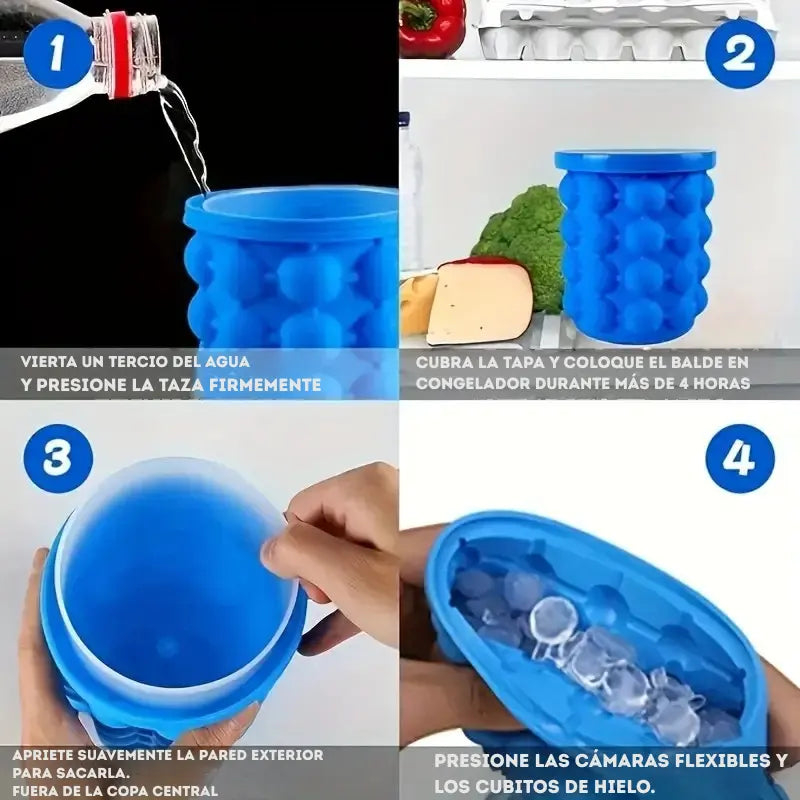 1

VIERTA UN TERCIO DEL AGUA
Y PRESIONE LA TAZA FIRMEMENTE

2

CUBRA LA TAPA Y COLOQUE EL BALDE EN CONGELADOR DURANTE MÁS DE 4 HORAS

3

APRIETE SUAVEMENTE LA PARED EXTERIOR PARA SACARLA.
FUERA DE LA COPA CENTRAL

4

PRESIONE LAS CÁMARAS FLEXIBLES Y LOS CUBITOS DE HIELO.