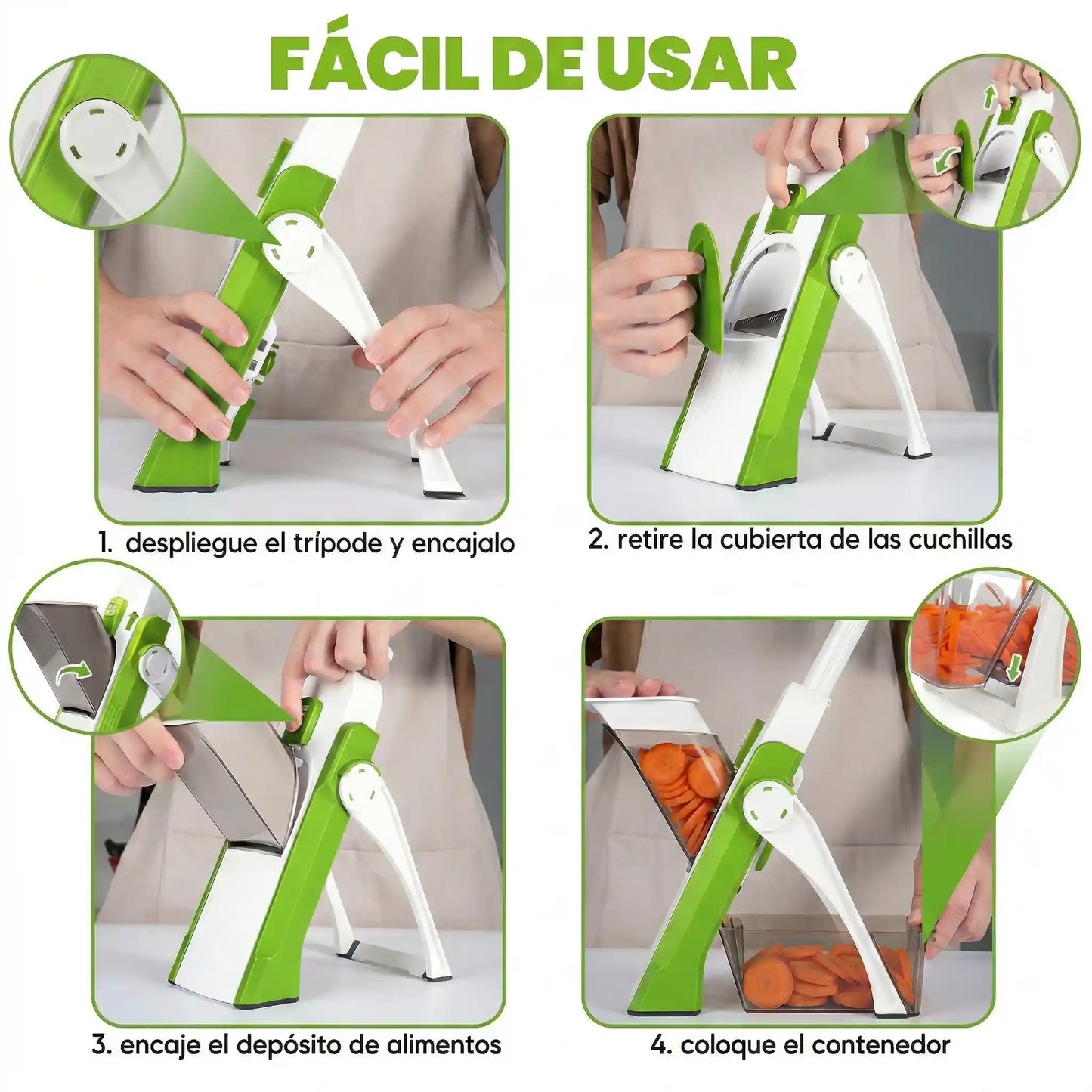 FÁCIL DE USAR

1. despliegue el trípode y encajalo

2. retire la cubierta de las cuchillas

3. encaje el depósito de alimentos

4. coloque el contenedor