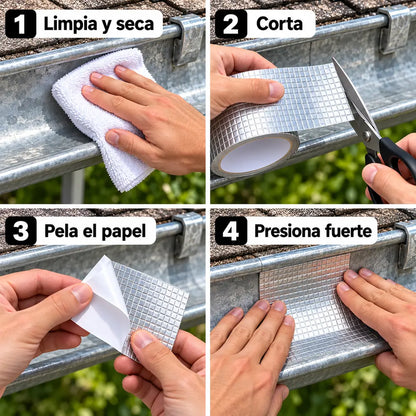 1 Limpia y seca

2 Corta

3 Pela el papel

4 Presiona fuerte