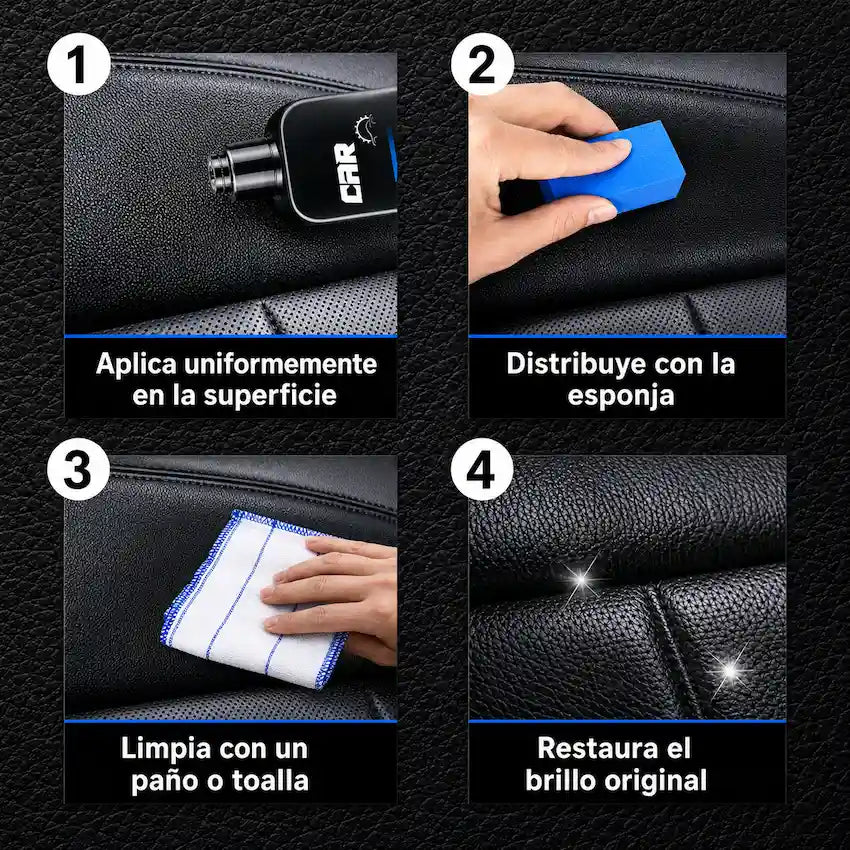 1

CAR

Aplica uniformemente en la superficie

2

Distribuye con la esponja

3

Limpia con un paño o toalla

4

Restaura el brillo original