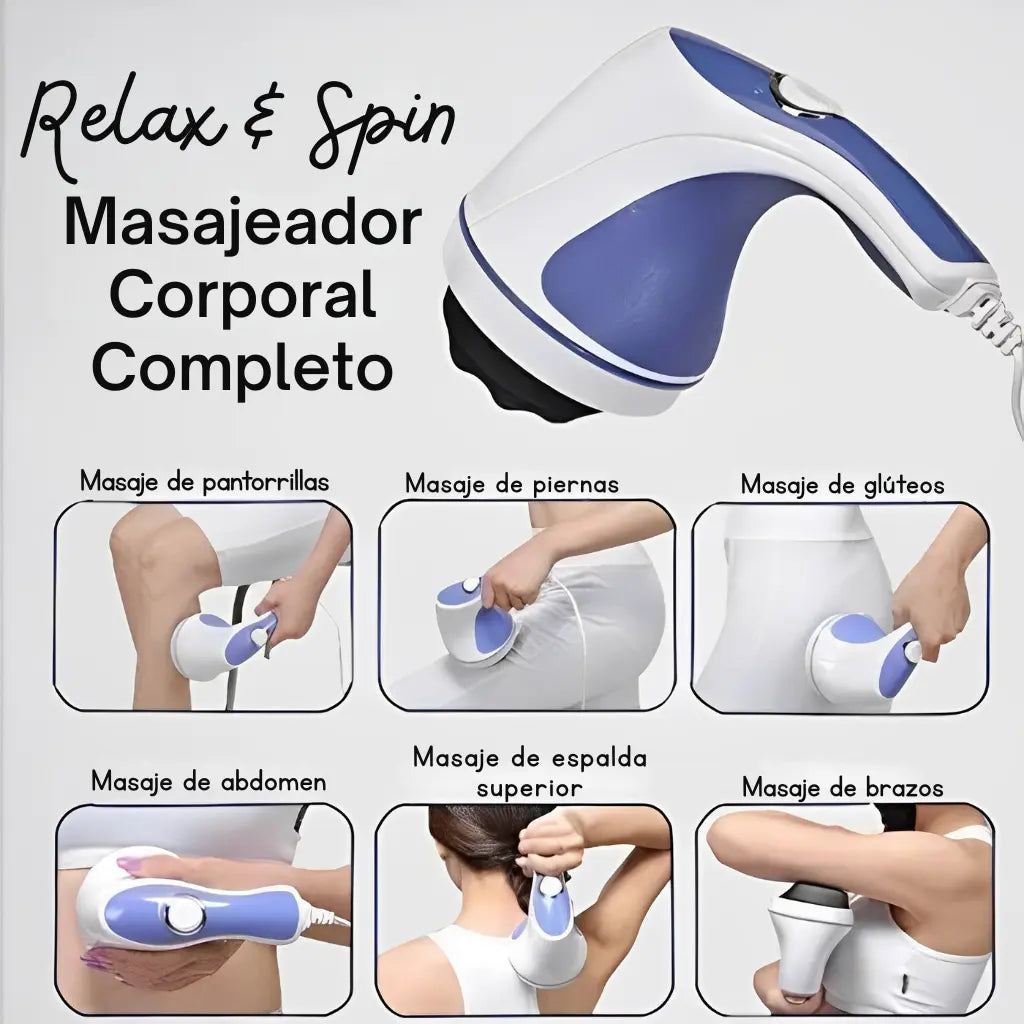 Relax & Spin

Masajeador Corporal Completo

Masaje de pantorrillas

Masaje de piernas

Masaje de glúteos

Masaje de abdomen

Masaje de espalda superior

Masaje de brazos