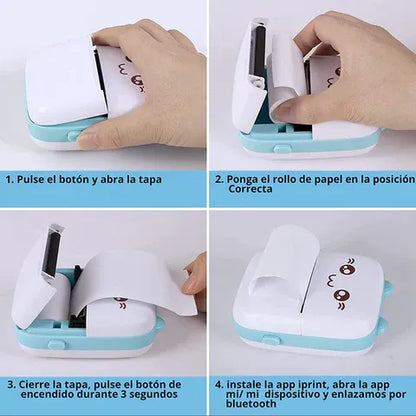 1. Pulse el botón y abra la tapa

2. Ponga el rollo de papel en la posición Correcta

3. Cierre la tapa, pulse el botón de encendido durante 3 segundos

4. instale la app iprint, abra la app mi/ mi dispositivo y enlazamos por bluetooth