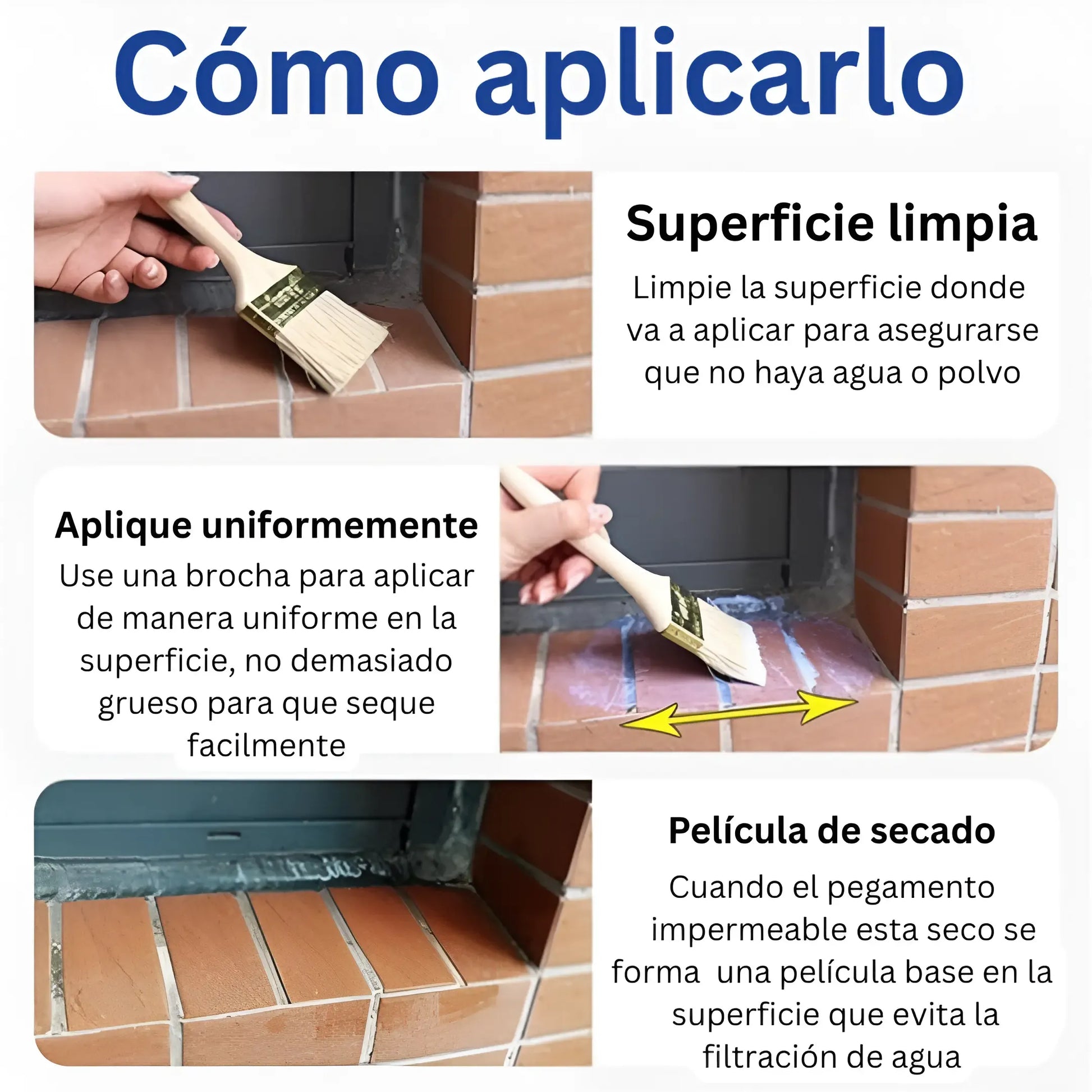 Cómo aplicarlo

Superficie limpia

Limpie la superficie donde va a aplicar para asegurarse que no haya agua o polvo

Aplique uniformemente

Use una brocha para aplicar de manera uniforme en la superficie, no demasiado grueso para que seque facilmente

Película de secado

Cuando el pegamento impermeable esta seco se forma una película base en la superficie que evita la filtración de agua