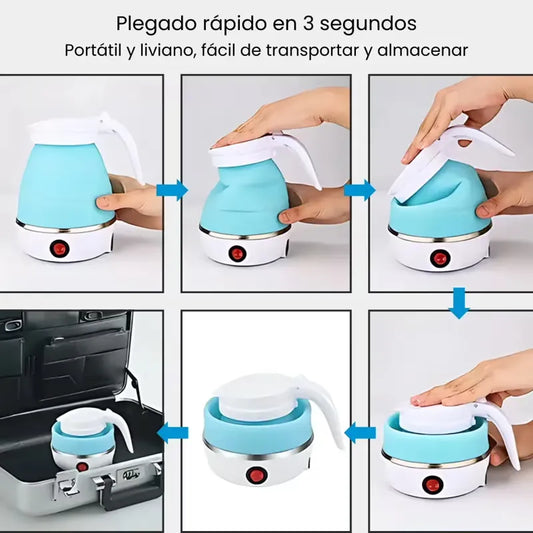 Plegado rápido en 3 segundos
Portátil y liviano, fácil de transportar y almacenar